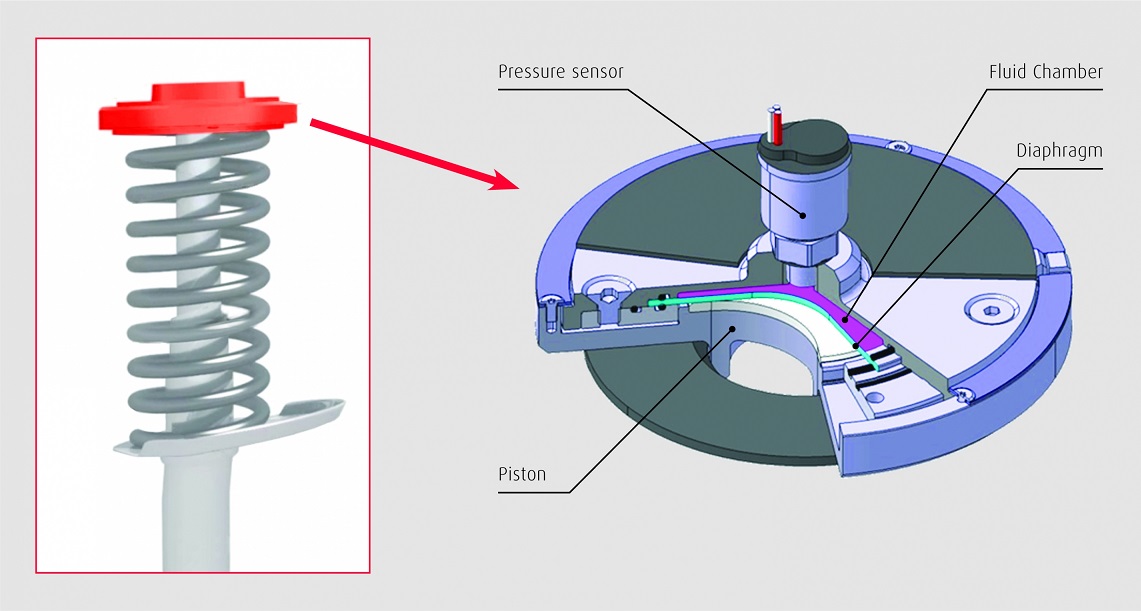 Pressure sensor

Fluid Chamber

Diaphragm

Piston